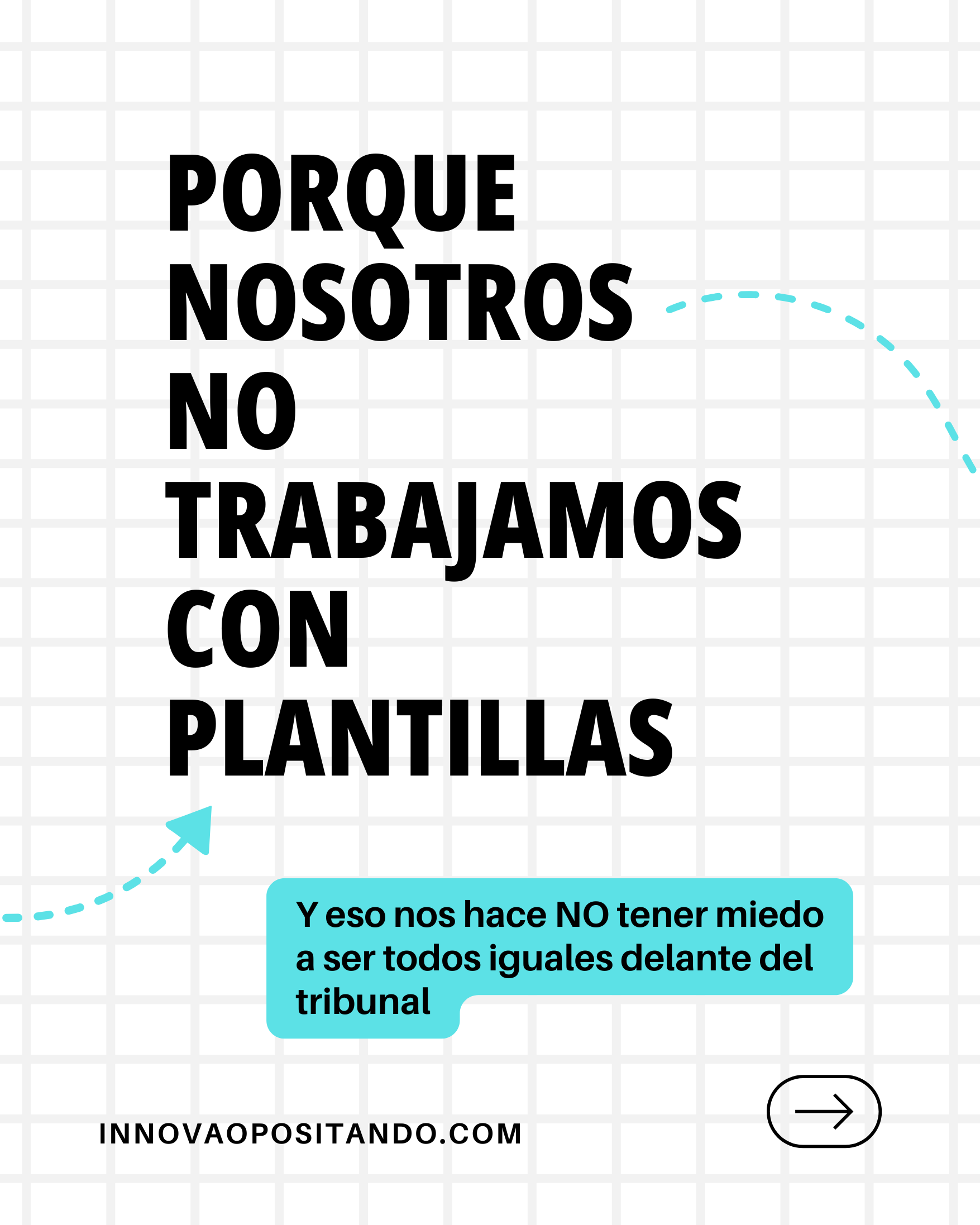 PORQUE
NOSOTROS
NO
TRABAJAMOS
CON
PLANTILLAS

Y eso nos hace NO tener miedo a ser todos iguales delante del tribunal

INNOVAOPOSITANDO.COM